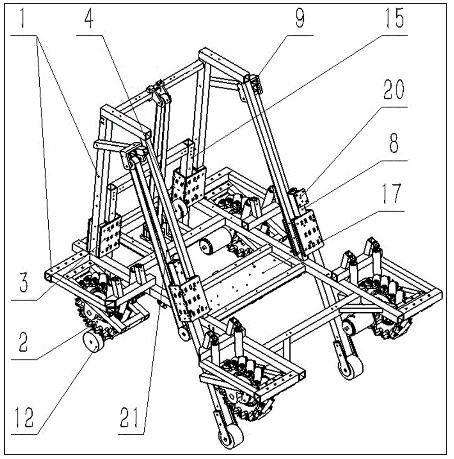 1
4
9
15
20
8
17
3
2
12
21