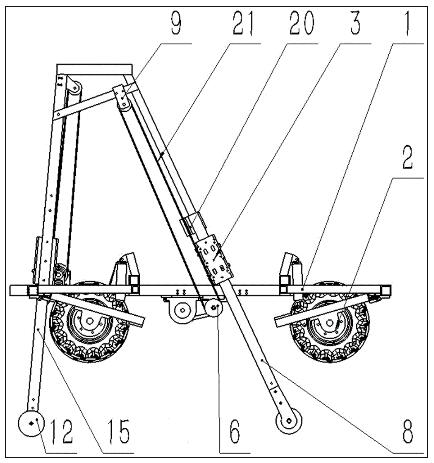 9 21 20 3 1

2

12 15 6 8