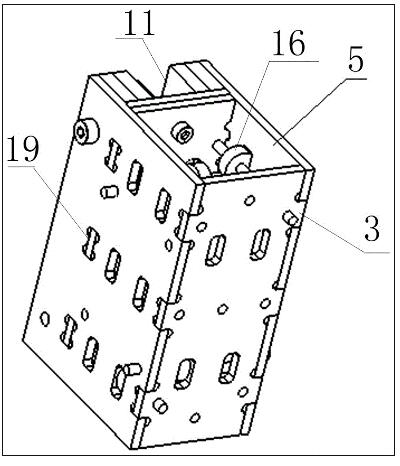 11
16
5
19
3