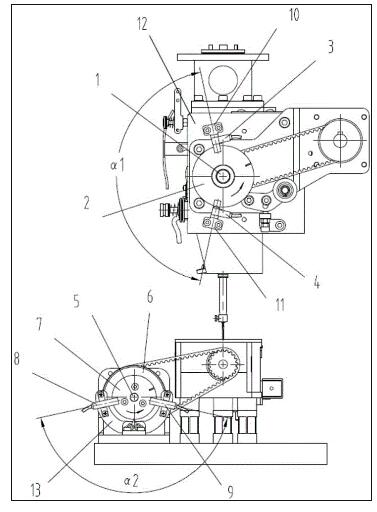 10
12
3
1
α1
2
4
11
5
6
7
8
13
α2
9