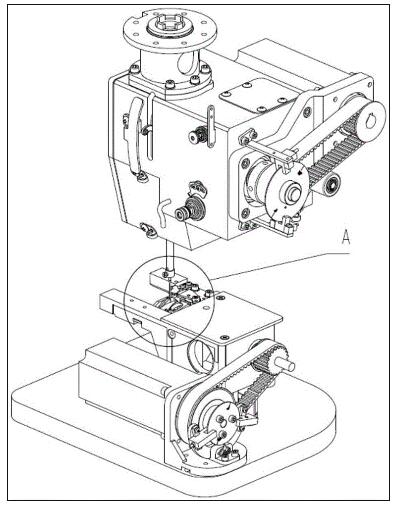 A