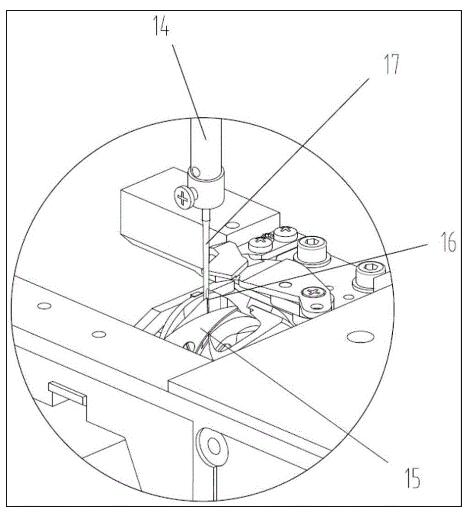 14
17
16
15