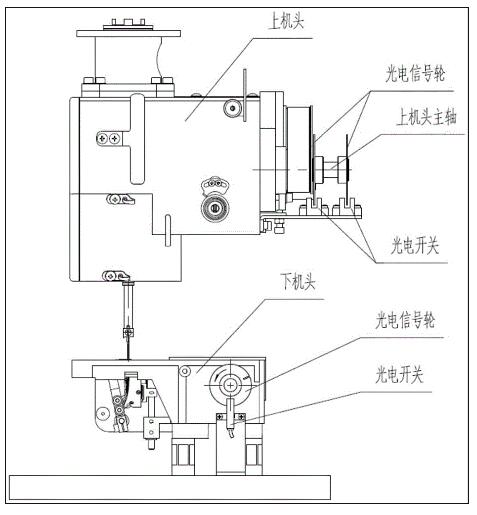 上机头

光电信号轮

上机头主轴

光电开关

下机头

光电信号轮

光电开关