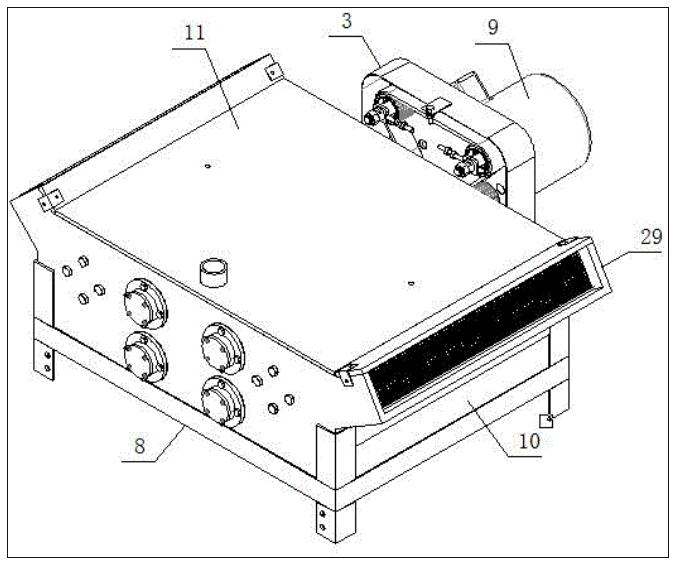 11
3
9
29
8
10