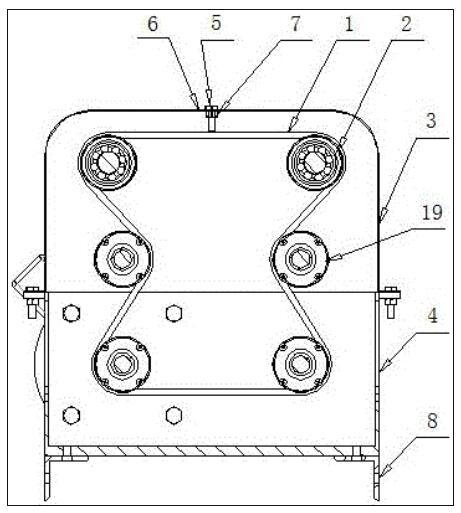 6 5 7 1 2
3
19
4
8