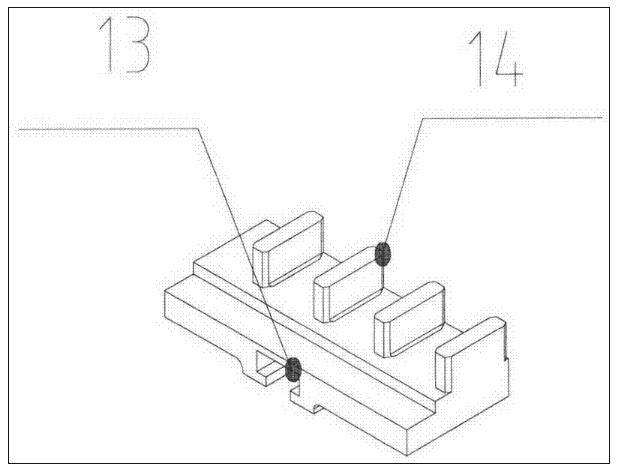 13

14