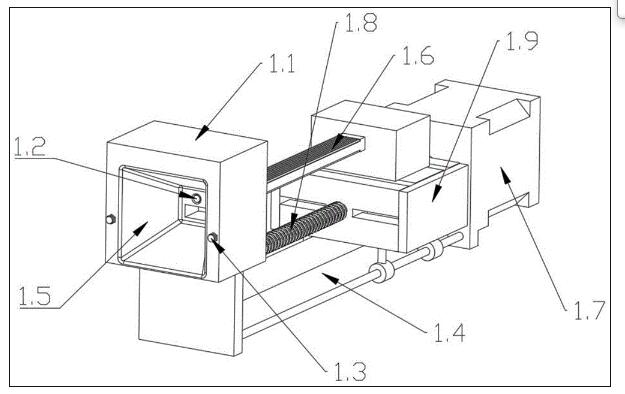 1.8
1.6
1.9
1.1
1.2
1.5
1.7
1.4
1.3