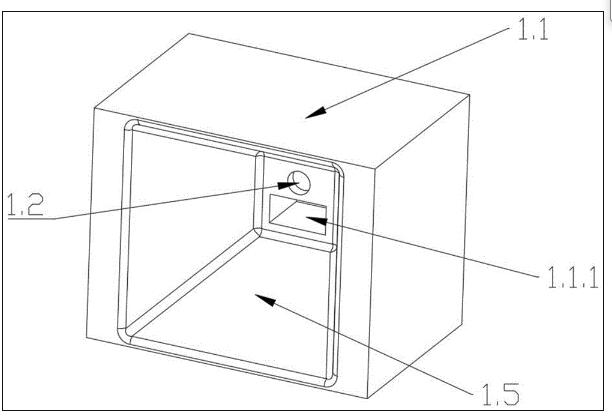 1.1
1.2
1.1.1
1.5