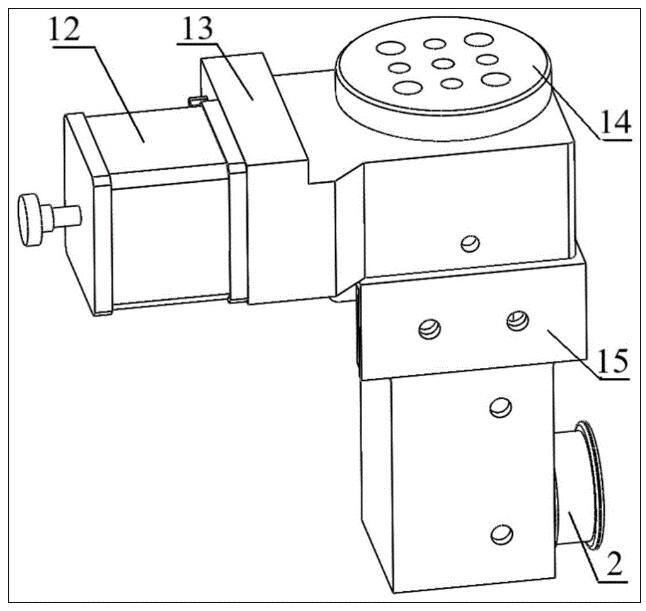 12
13
14
15
2