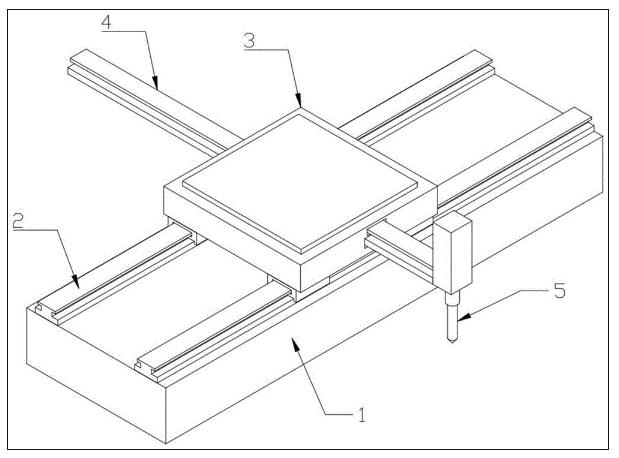 4
3
2
5
1