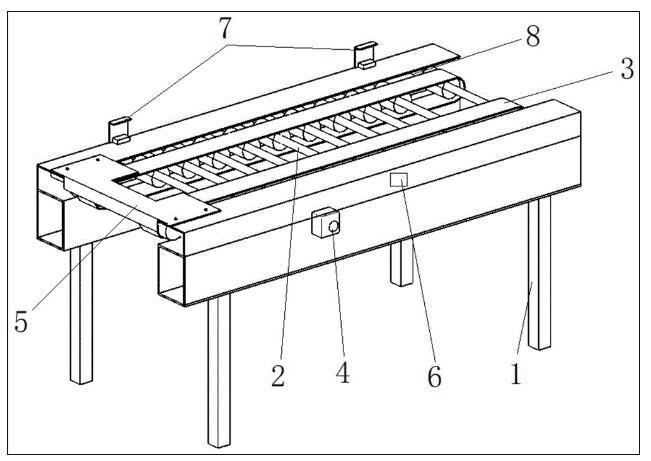 7
8
3
5
2
4
6
1