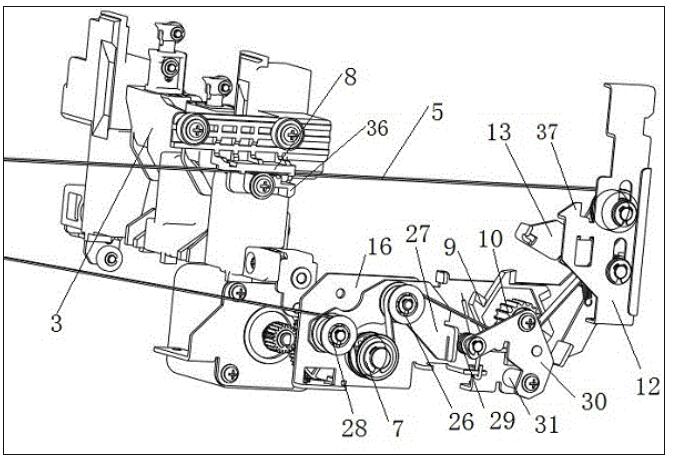 8
5
36
13
37
16
27
9
10
3
12
30
28
7
26
29
31