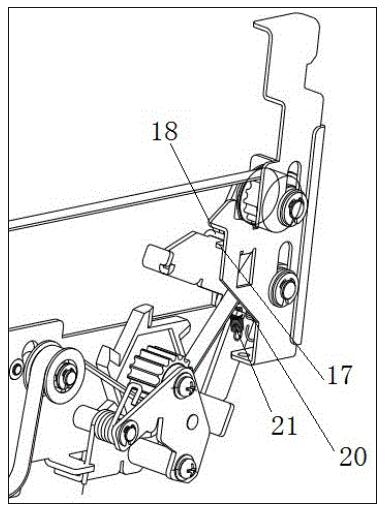 18
17
21
20