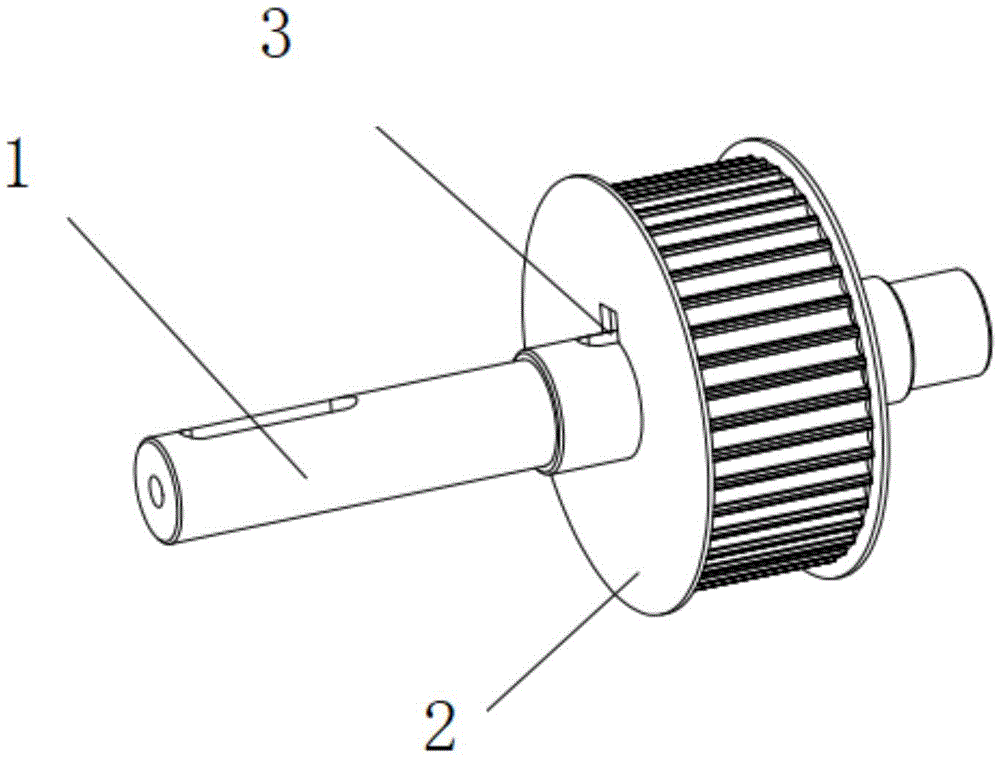 3
1
2