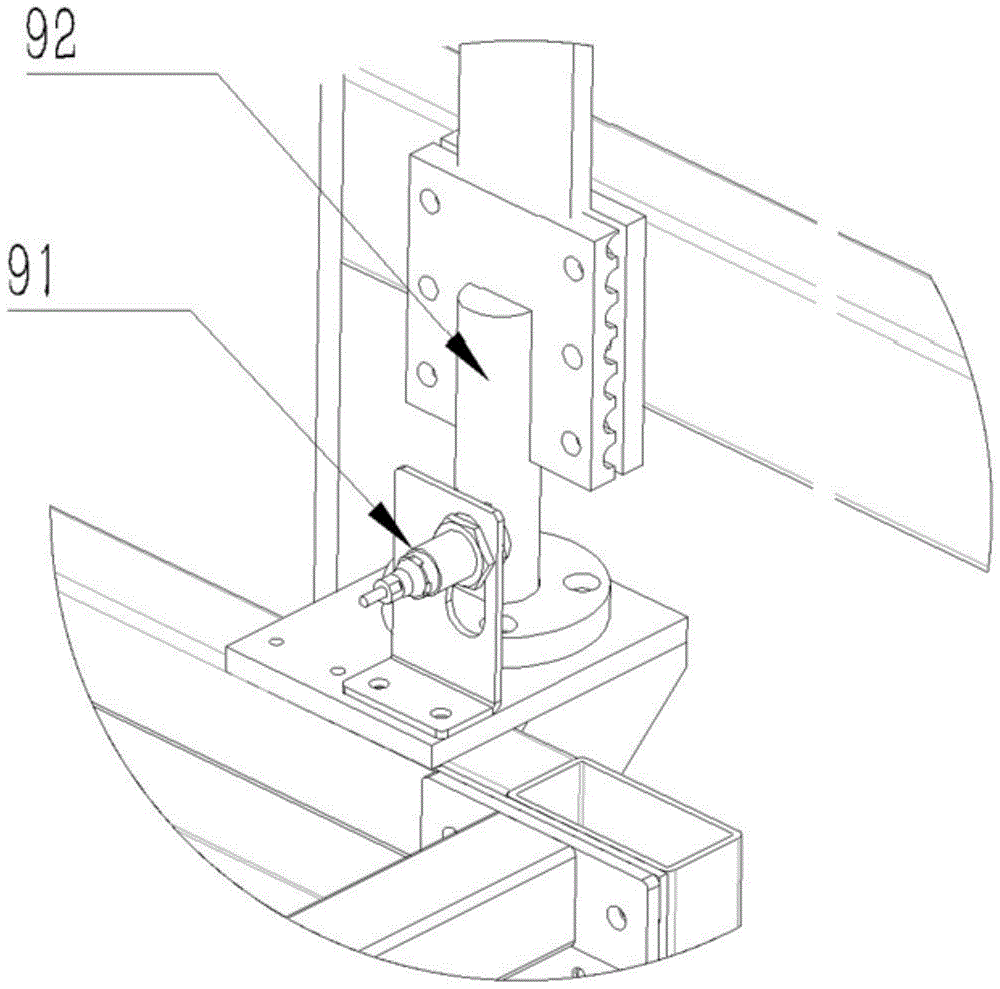 92

91