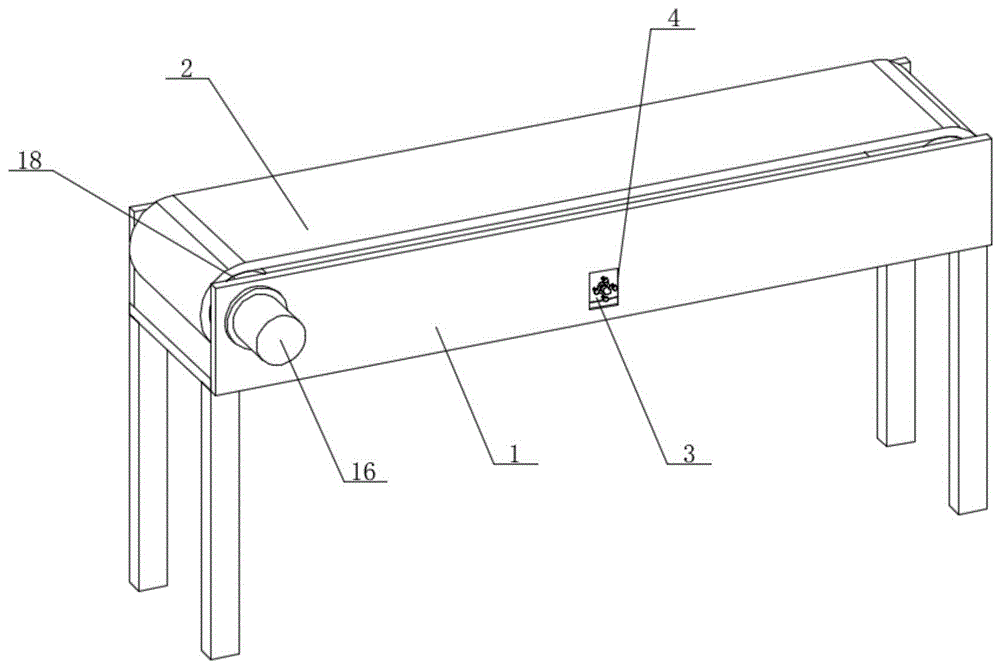 4
2
18
16
1
3