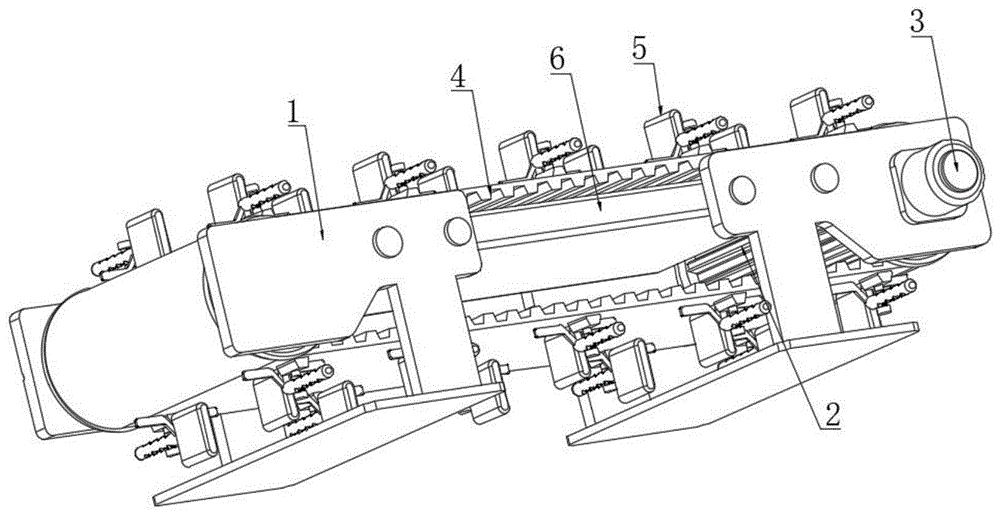 1
4
6
5
3
2