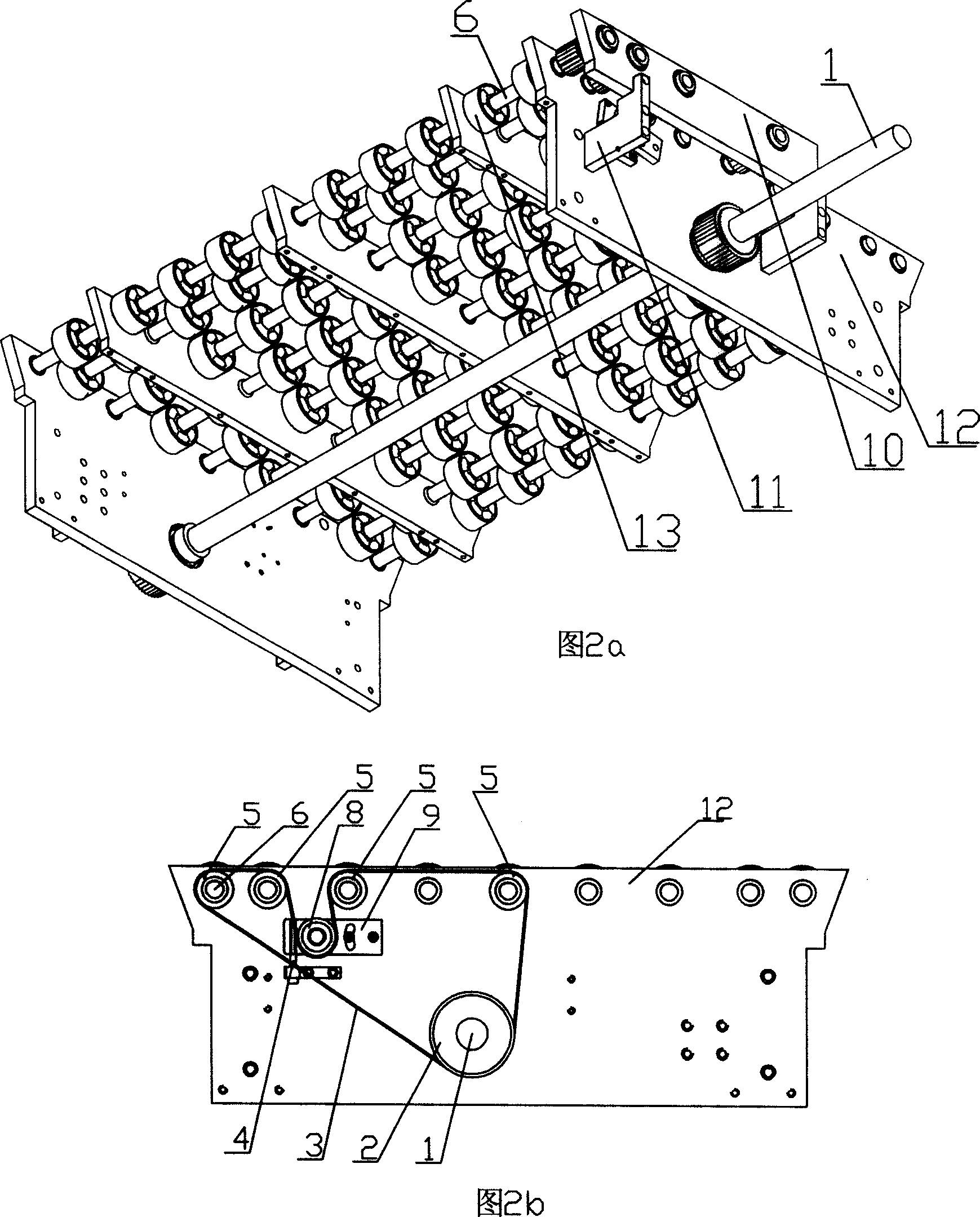 6
1
12
10
11
13
图2a
5
5
5
5
6
8
9
12
4
3
2
1
图2b