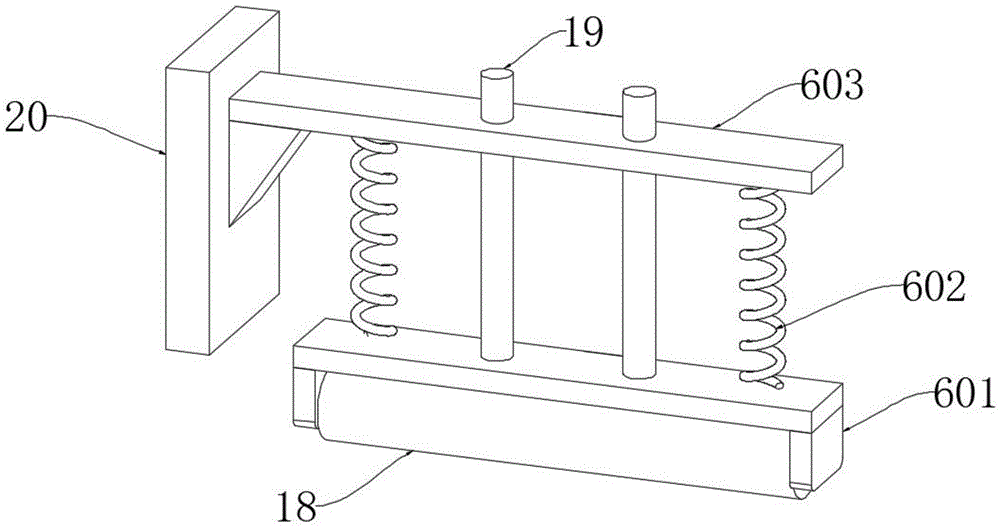 19
603
20
602
601
18