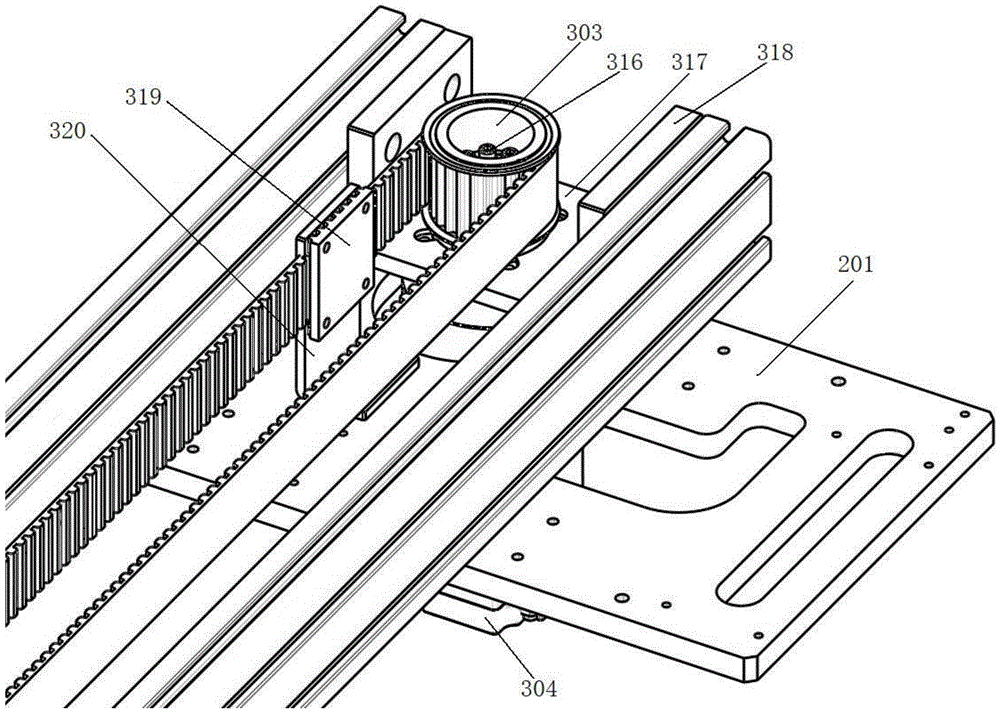 303
316
317
318
319
320
201
304