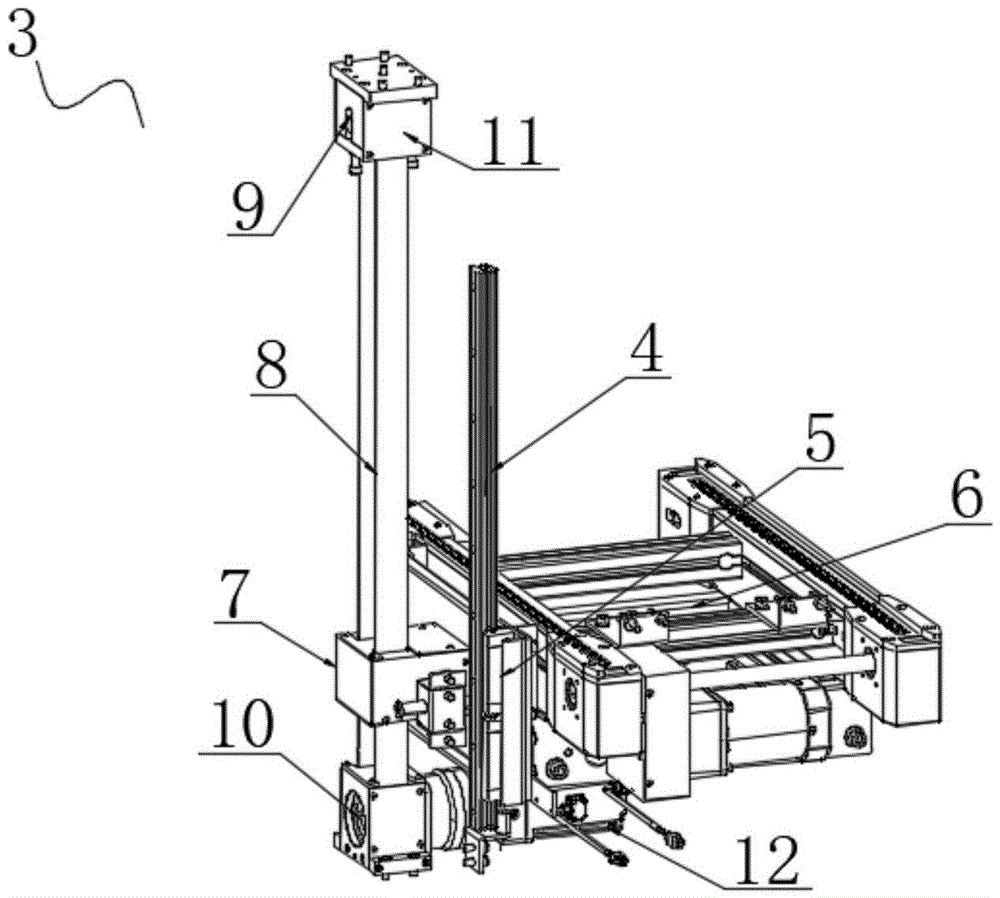 3
11
9
8
4
5
6
7
10
12