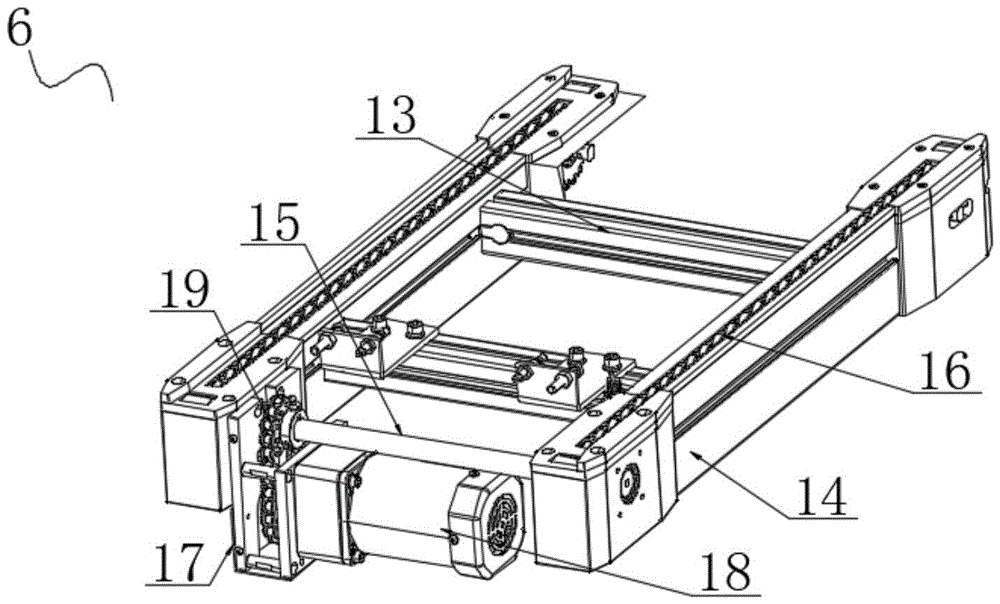 6
13
15
19
16
14
17
18