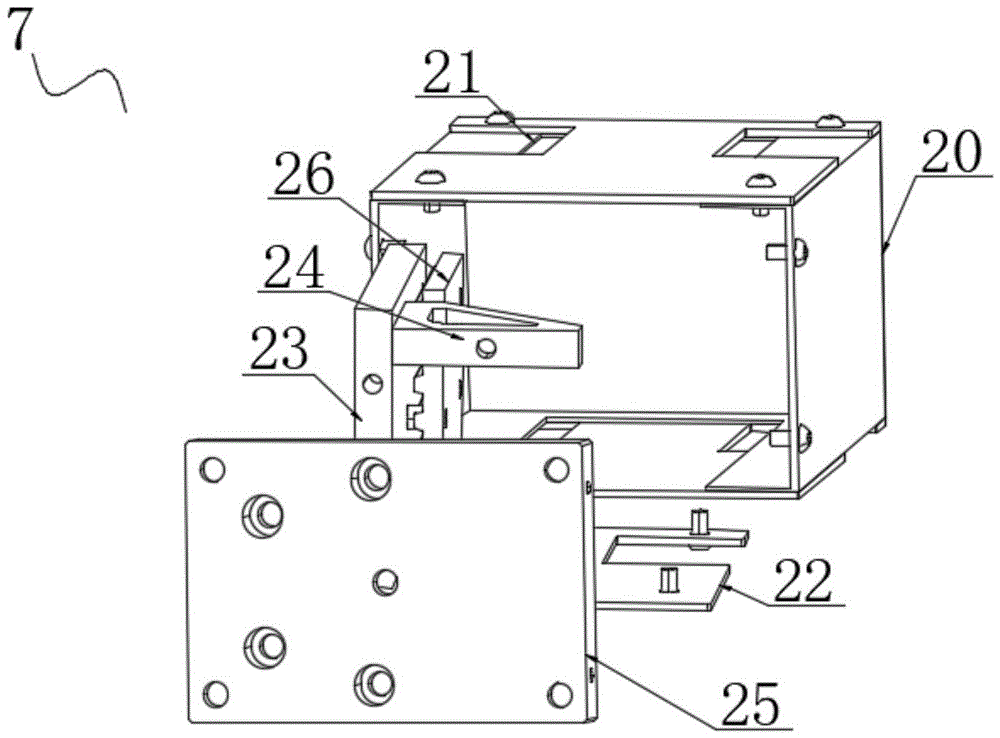 7
21
20
26
24
23
22
25